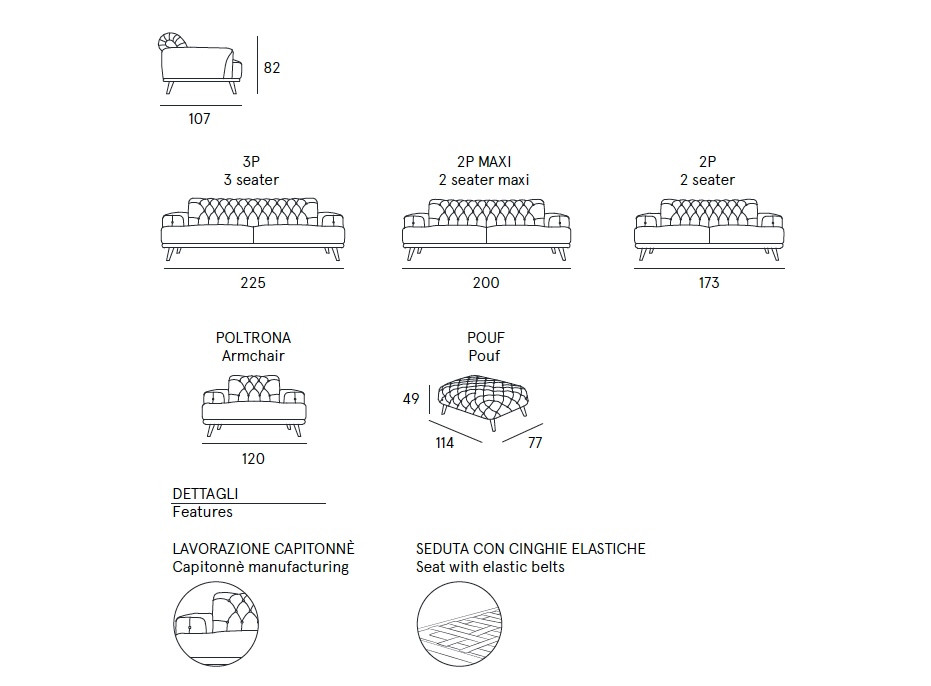 82

107

3P
3 seater

225

2P MAXI
2 seater maxi

200

2P
2 seater

173

POLTRONA
Armchair

120

POUF
Pouf

49

114

77

DETTAGLI
Features

LAVORAZIONE CAPITONNÈ
Capitonnè manufacturing

SEDUTA CON CINGHIE ELASTICHE
Seat with elastic belts